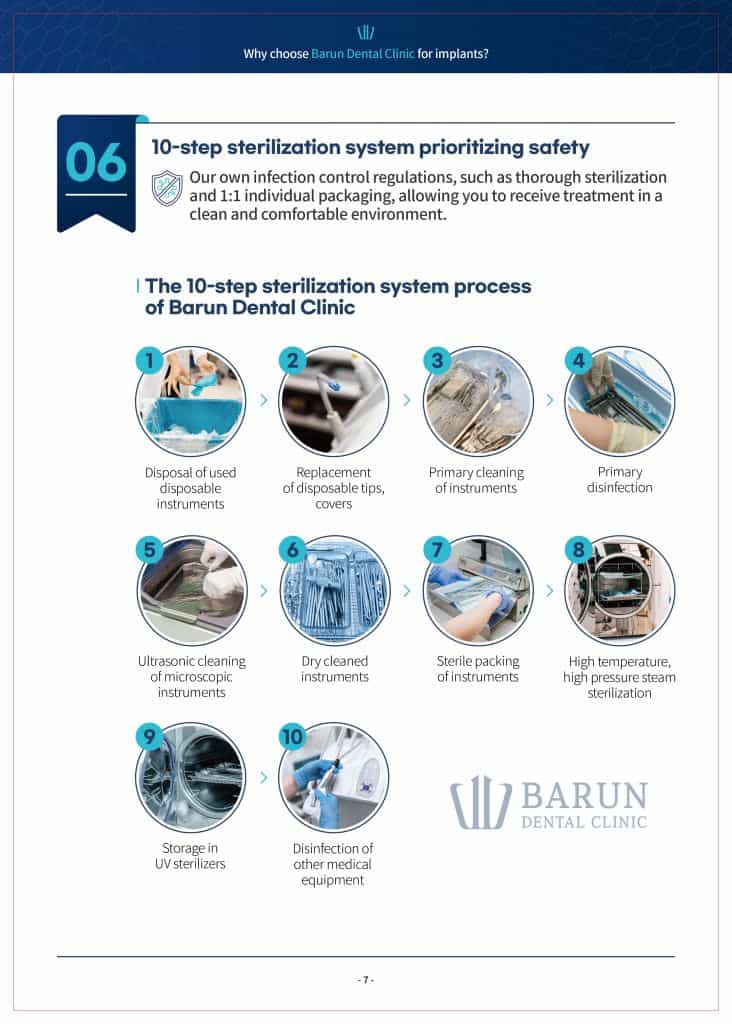 Why choose Barun Dental Clinic for implants?

06

10-step sterilization system prioritizing safety

Our own infection control regulations, such as thorough sterilization and 1:1 individual packaging, allowing you to receive treatment in a clean and comfortable environment.

The 10-step sterilization system process of Barun Dental Clinic

1
Disposal of used disposable instruments

2
Replacement of disposable tips, covers

3
Primary cleaning of instruments

4
Primary disinfection

5
Ultrasonic cleaning of microscopic instruments

6
Dry cleaned instruments

7
Sterile packing of instruments

8
High temperature, high pressure steam sterilization

9
Storage in UV sterilizers

10
Disinfection of other medical equipment

BARUN
DENTAL CLINIC

- 7 -