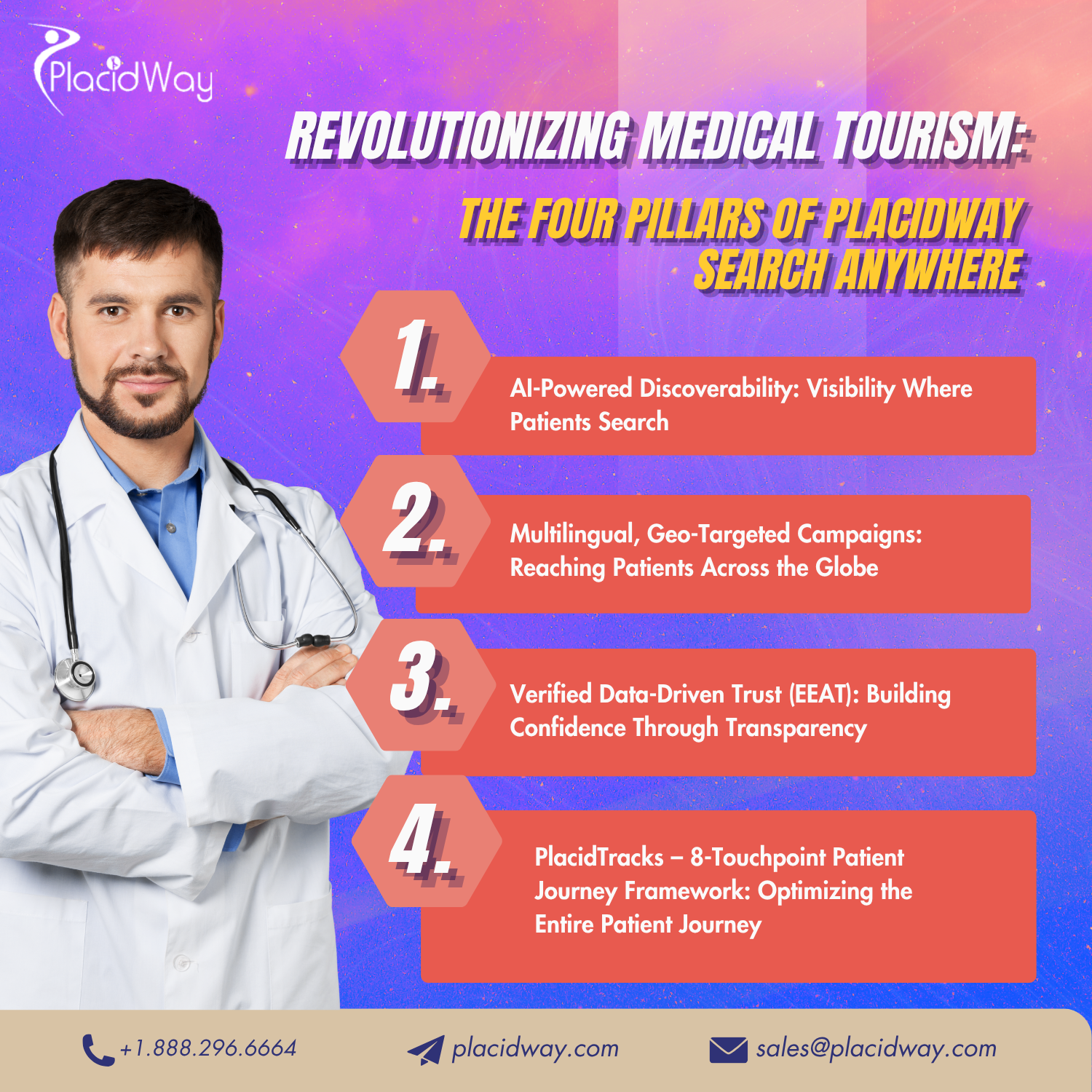 PlacidWay

REVOLUTIONIZING MEDICAL TOURISM:

THE FOUR PILLARS OF PLACIDWAY SEARCH ANYWHERE

1. AI-Powered Discoverability: Visibility Where Patients Search

2. Multilingual, Geo-Targeted Campaigns: Reaching Patients Across the Globe

3. Verified Data-Driven Trust (EEAT): Building Confidence Through Transparency

4. PlacidTracks – 8-Touchpoint Patient Journey Framework: Optimizing the Entire Patient Journey

+1.888.296.6664 placidway.com sales@placidway.com